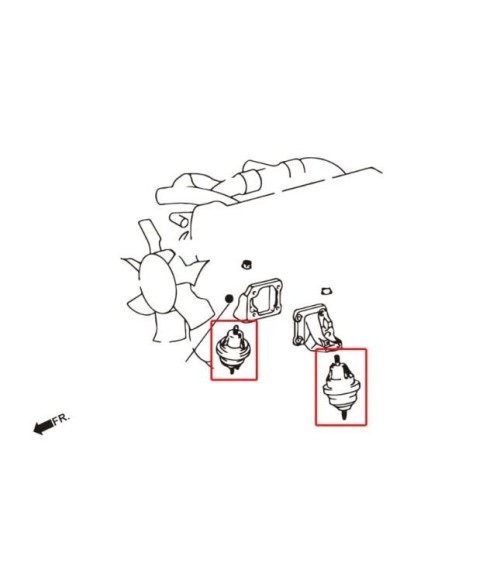 FR.