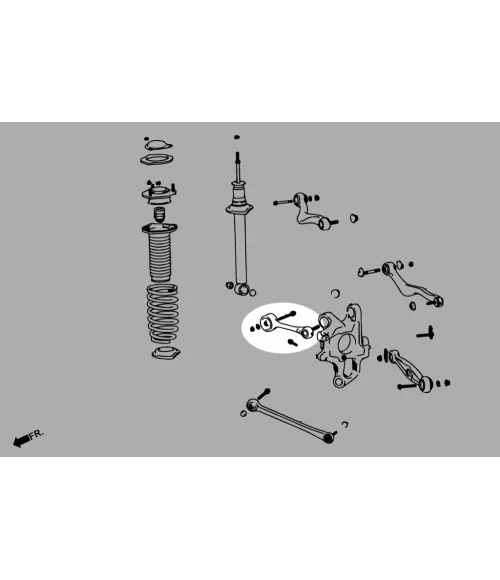 FR.