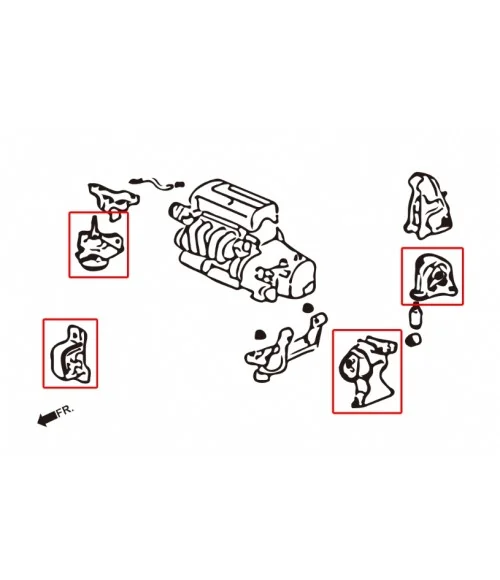 FR.