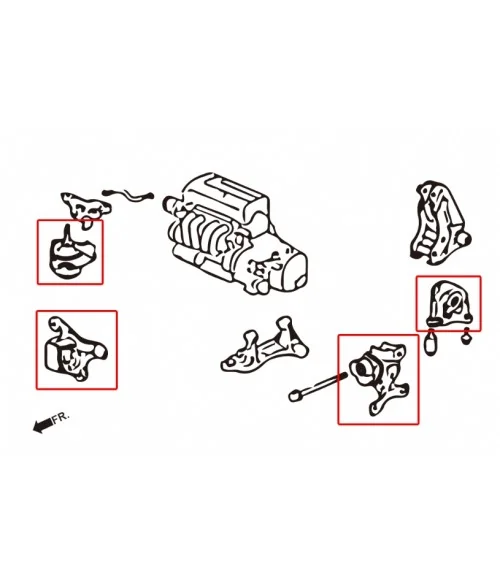 FR.