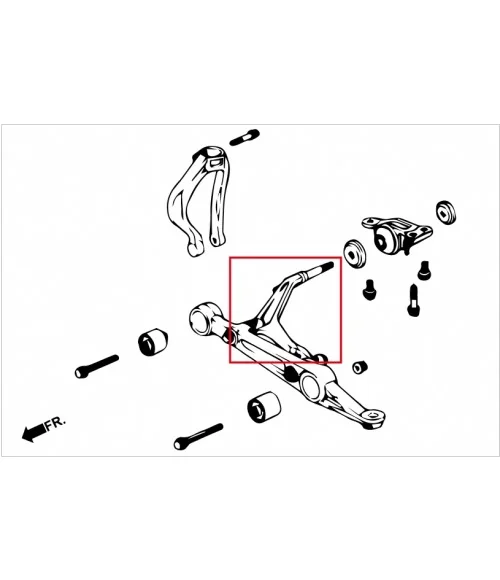 FR.