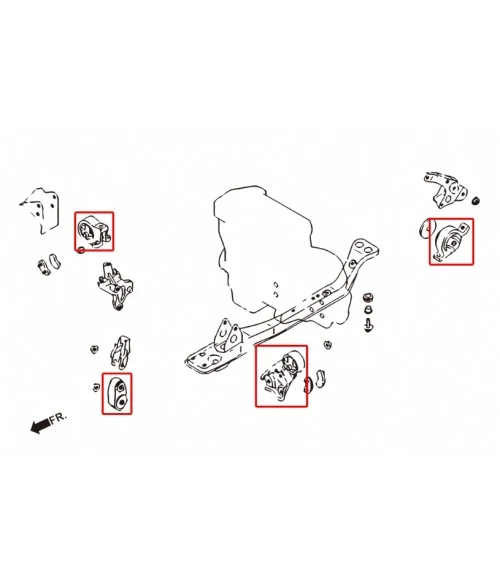 FR.