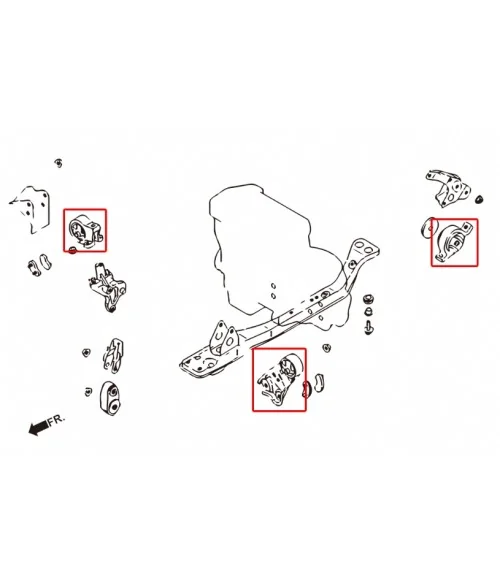 FR.