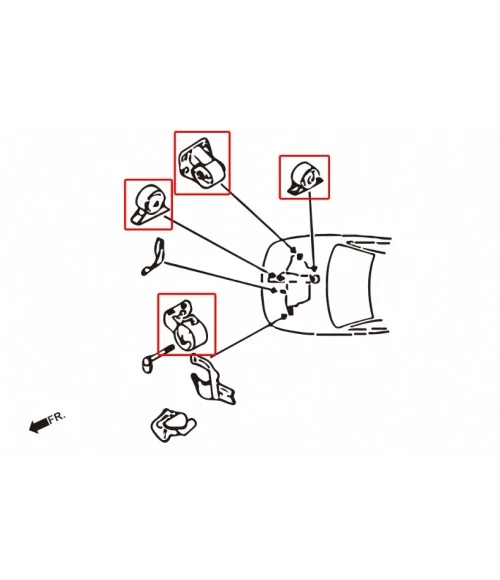 FR.