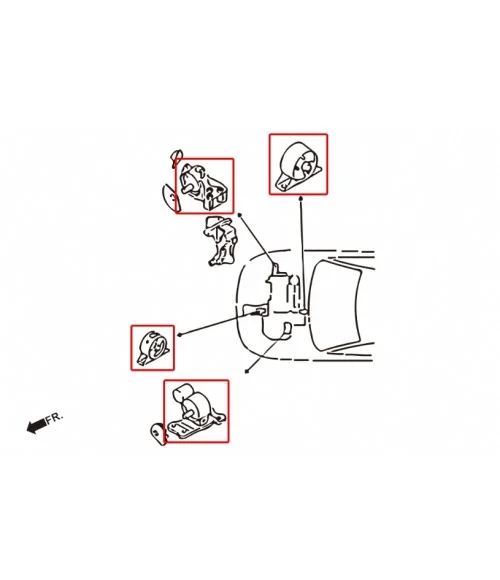 FR.