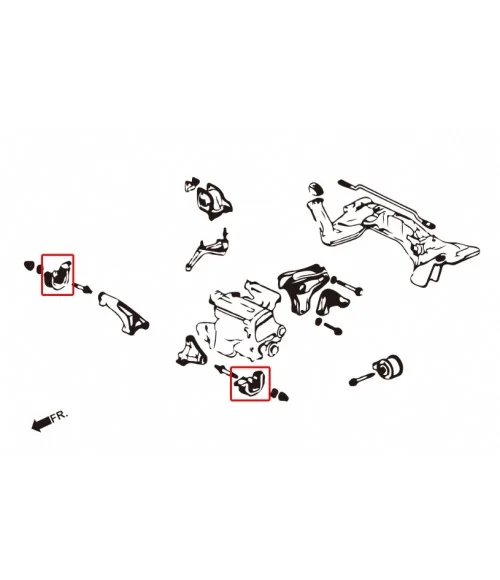 FR.