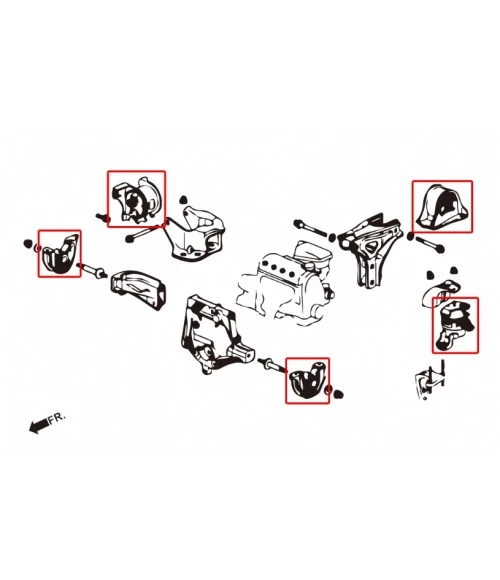 FR.